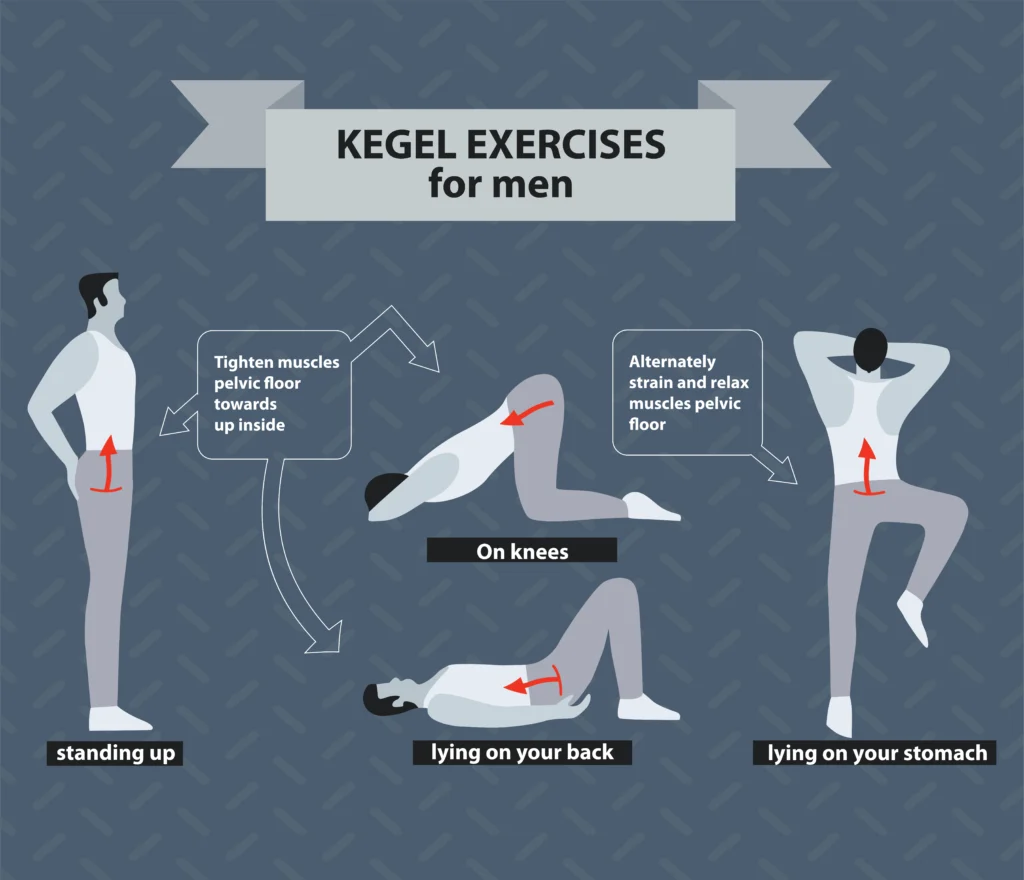 KEGEL EXERCISES
for men

Tighten muscles pelvic floor towards up inside

Alternately strain and relax muscles pelvic floor

On knees

standing up

lying on your back

lying on your stomach